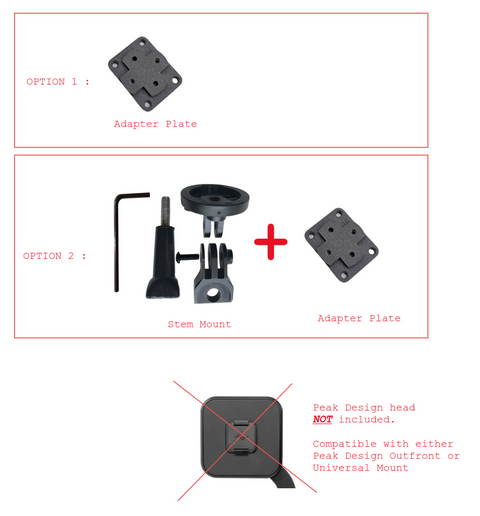 OPTION 1 :

Adapter Plate

OPTION 2 :

Stem Mount

Adapter Plate

Peak Design head NOT included.

Compatible with either Peak Design Outfront or Universal Mount